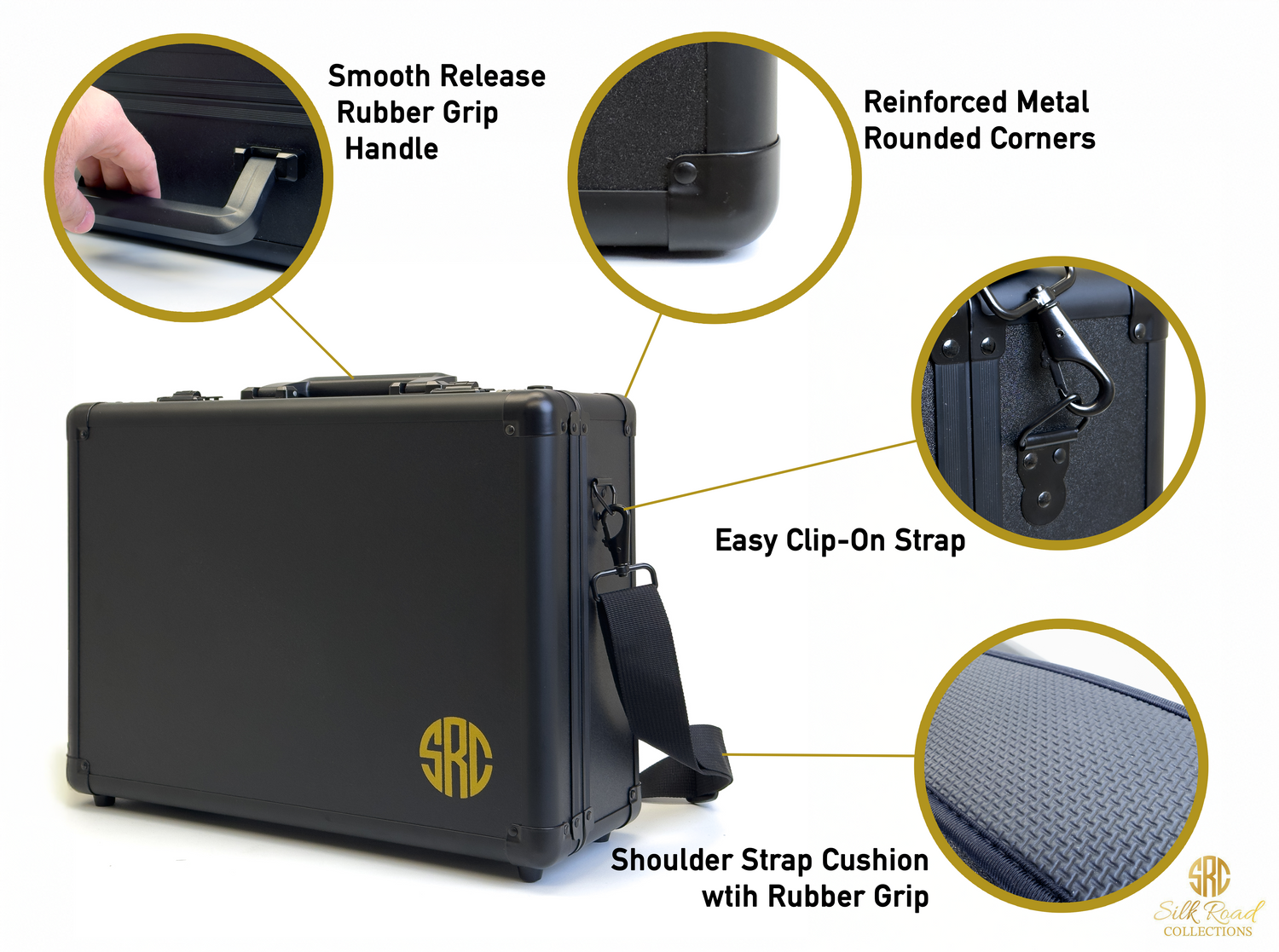 Smooth Release Rubber Grip Handle

Reinforced Metal Rounded Corners

Easy Clip-On Strap

SRC

Shoulder Strap Cushion wtih Rubber Grip

SRC
Silk Road
COLLECTIONS